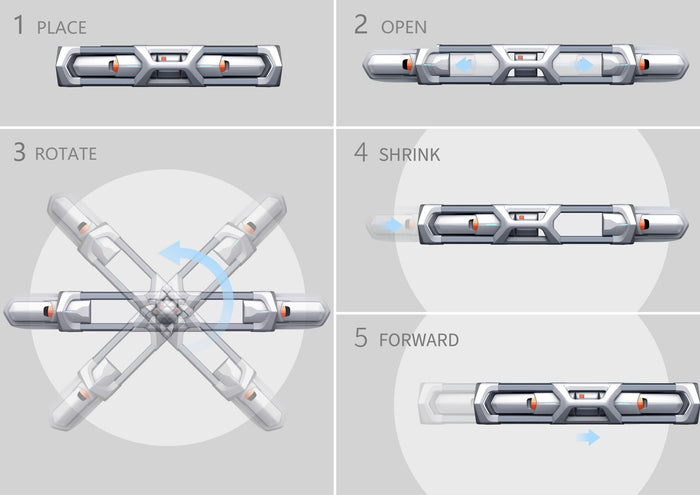 1 PLACE

2 OPEN

3 ROTATE

4 SHRINK

5 FORWARD